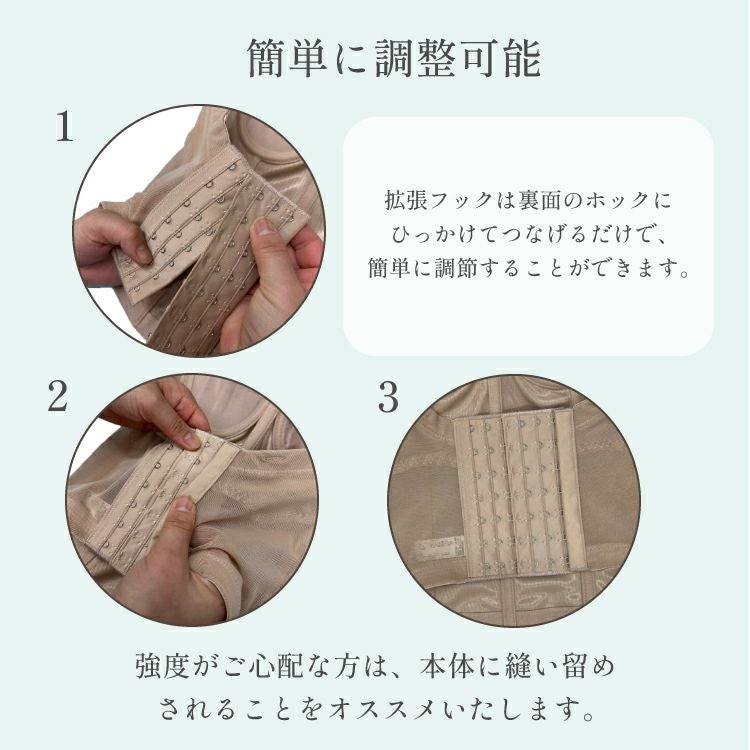 簡単に調整可能

1

拡張フックは裏面のホックにひっかけてつなげるだけで、簡単に調節することができます。

2

3

強度がご心配な方は、本体に縫い留めされることをオススメいたします。