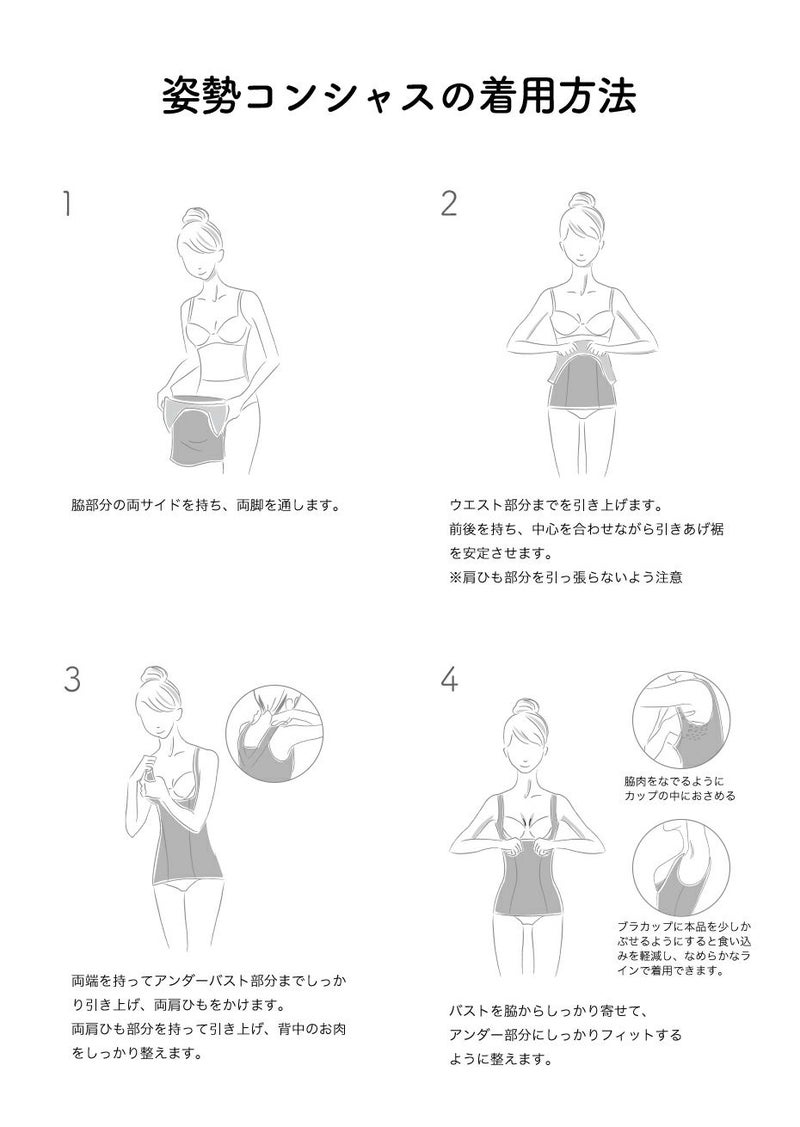 姿勢コンシャスの着用方法

1

脇部分の両サイドを持ち、両脚を通します。

2

ウエスト部分までを引き上げます。
前後を持ち、中心を合わせながら引きあげ裾を安定させます。
※肩ひも部分を引っ張らないよう注意

3

両端を持ってアンダーバスト部分までしっかり引き上げ、両肩ひもをかけます。
両肩ひも部分を持って引き上げ、背中のお肉をしっかり整えます。

4

脇肉をなでるようにカップの中におさめる

ブラカップに本品を少しかぶせるようにすると食い込みを軽減し、なめらかなラインで着用できます。

バストを脇からしっかり寄せて、アンダー部分にしっかりフィットするように整えます。