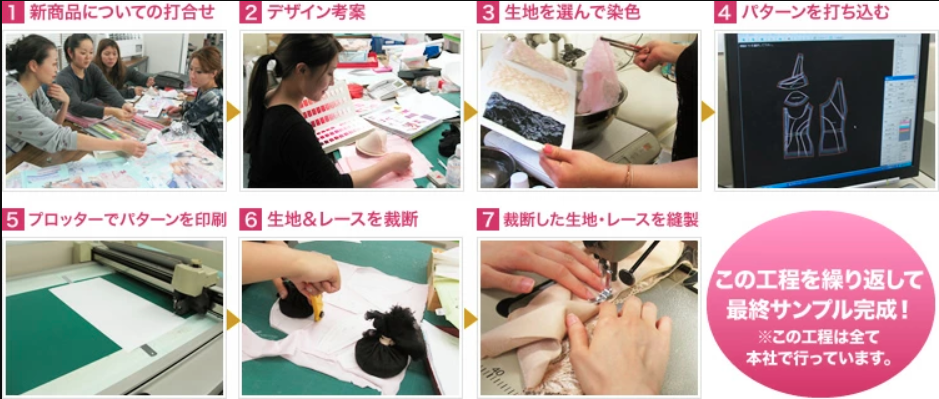 1 新商品についての打合せ

2 デザイン考案

3 生地を選んで染色

4 パターンを打ち込む

5 プロッターでパターンを印刷

6 生地＆レースを裁断

7 裁断した生地・レースを縫製

この工程を繰り返して最終サンプル完成！
※この工程は全て本社で行っています。